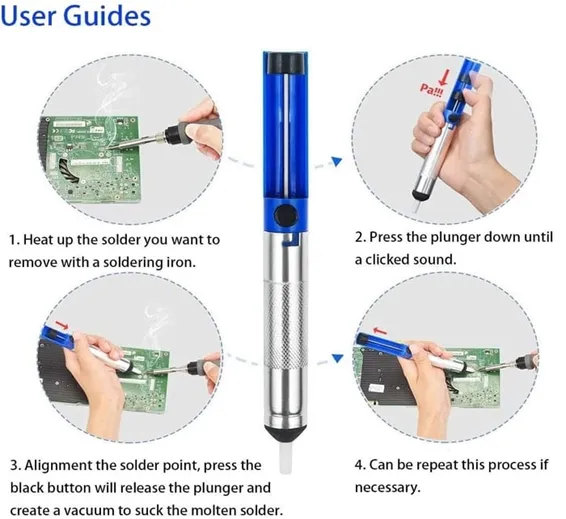 User Guides

Pa!!!

1. Heat up the solder you want to remove with a soldering iron.

2. Press the plunger down until a clicked sound.

3. Alignment the solder point, press the black button will release the plunger and create a vacuum to suck the molten solder.

4. Can be repeat this process if necessary.